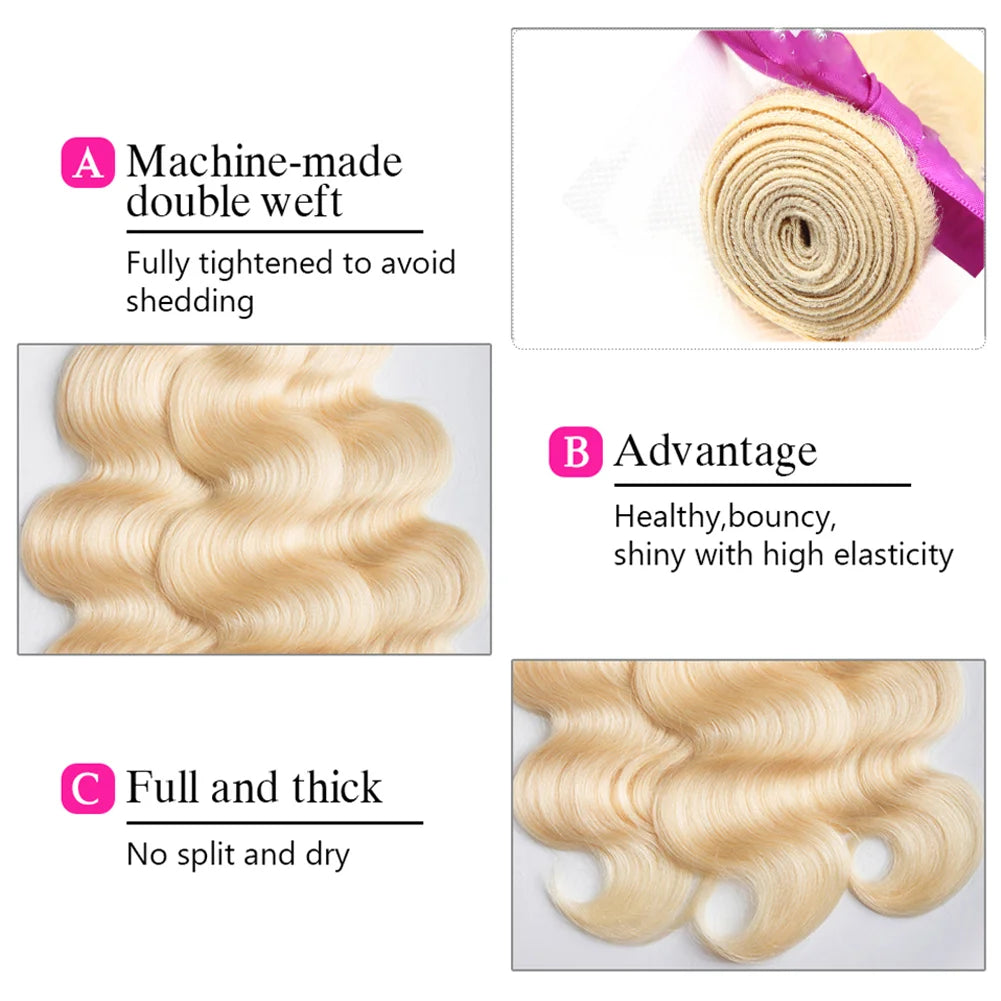 A Machine-made double weft

Fully tightened to avoid shedding

B Advantage

Healthy,bouncy, shiny with high elasticity

C Full and thick

No split and dry